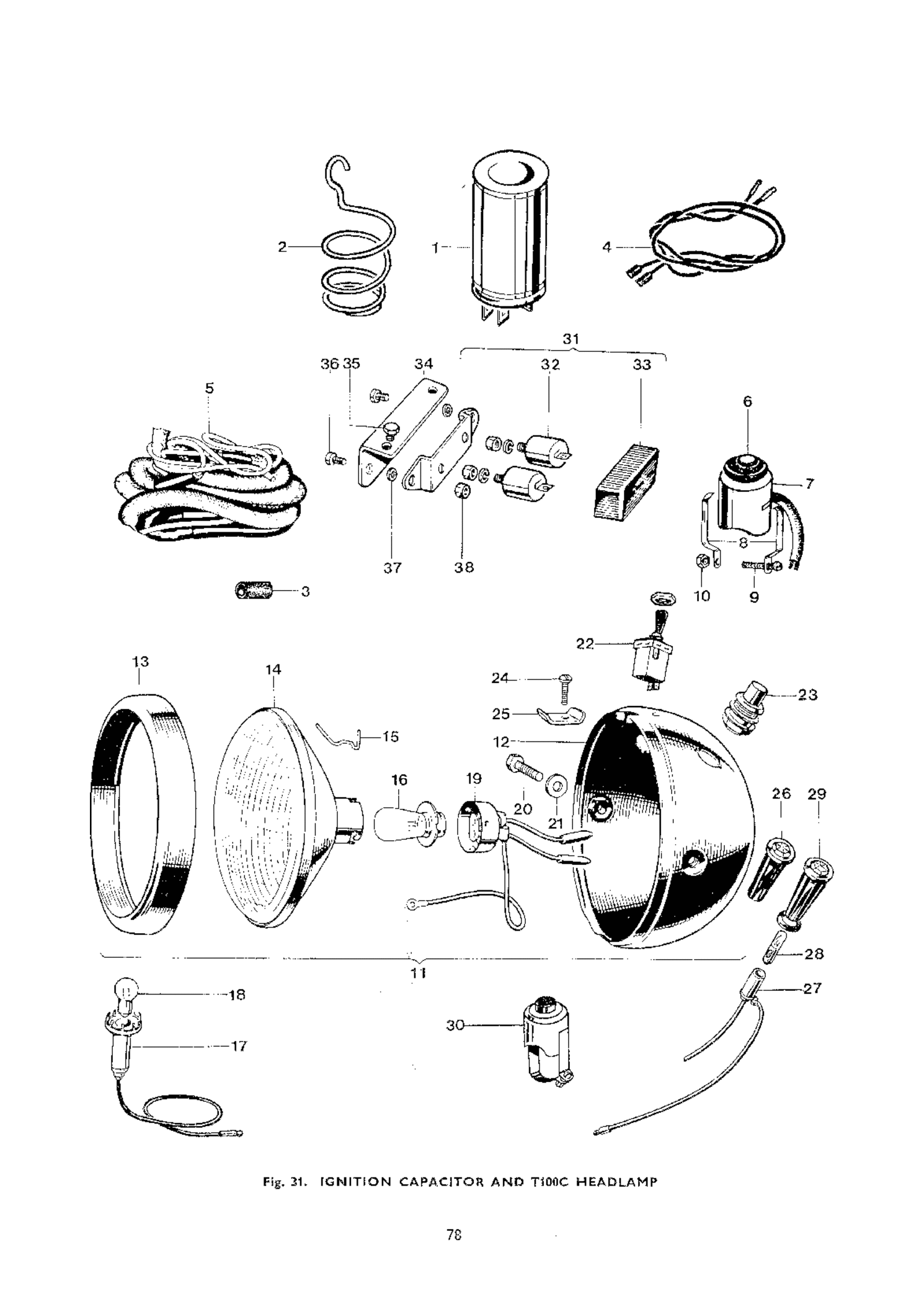 2
1
4
31
36 35
34
32
33
5
6
7
8
37
38
10
9
3
22
13
14
24
23
25
15
12
16
19
20
21
26
29
28
11
18
27
30
17

Fig. 31. IGNITION CAPACITOR AND T100C HEADLAMP

78